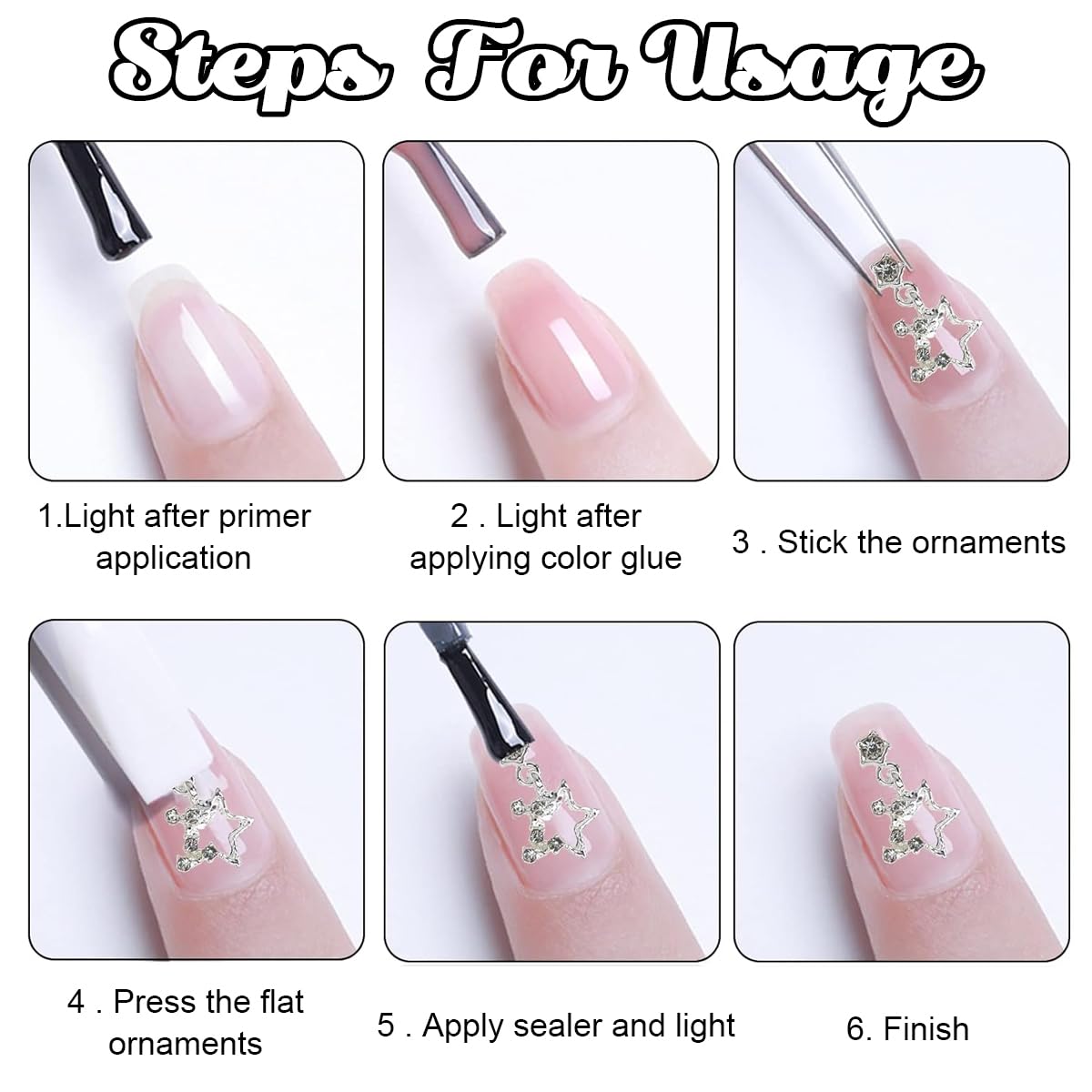 Steps For Usage

1.Light after primer application

2 . Light after applying color glue

3 . Stick the ornaments

4 . Press the flat ornaments

5 . Apply sealer and light

6. Finish